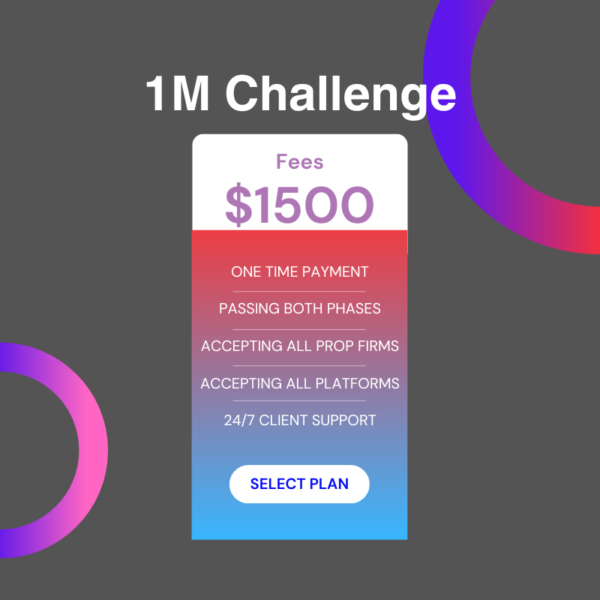 1M Challenge

Fees
$1500

ONE TIME PAYMENT

PASSING BOTH PHASES

ACCEPTING ALL PROP FIRMS

ACCEPTING ALL PLATFORMS

24/7 CLIENT SUPPORT

SELECT PLAN